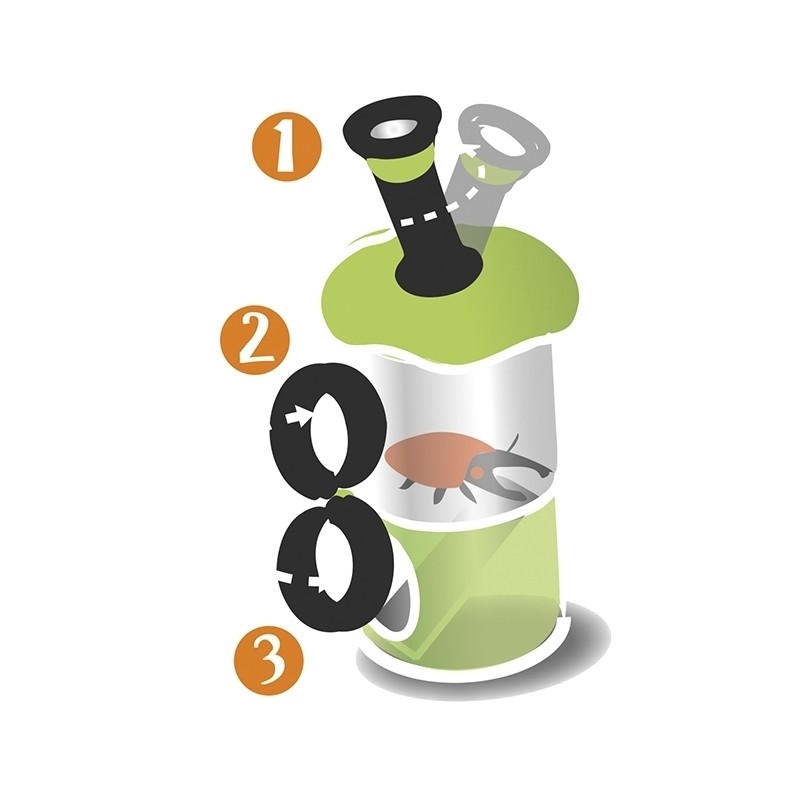 1

2

3